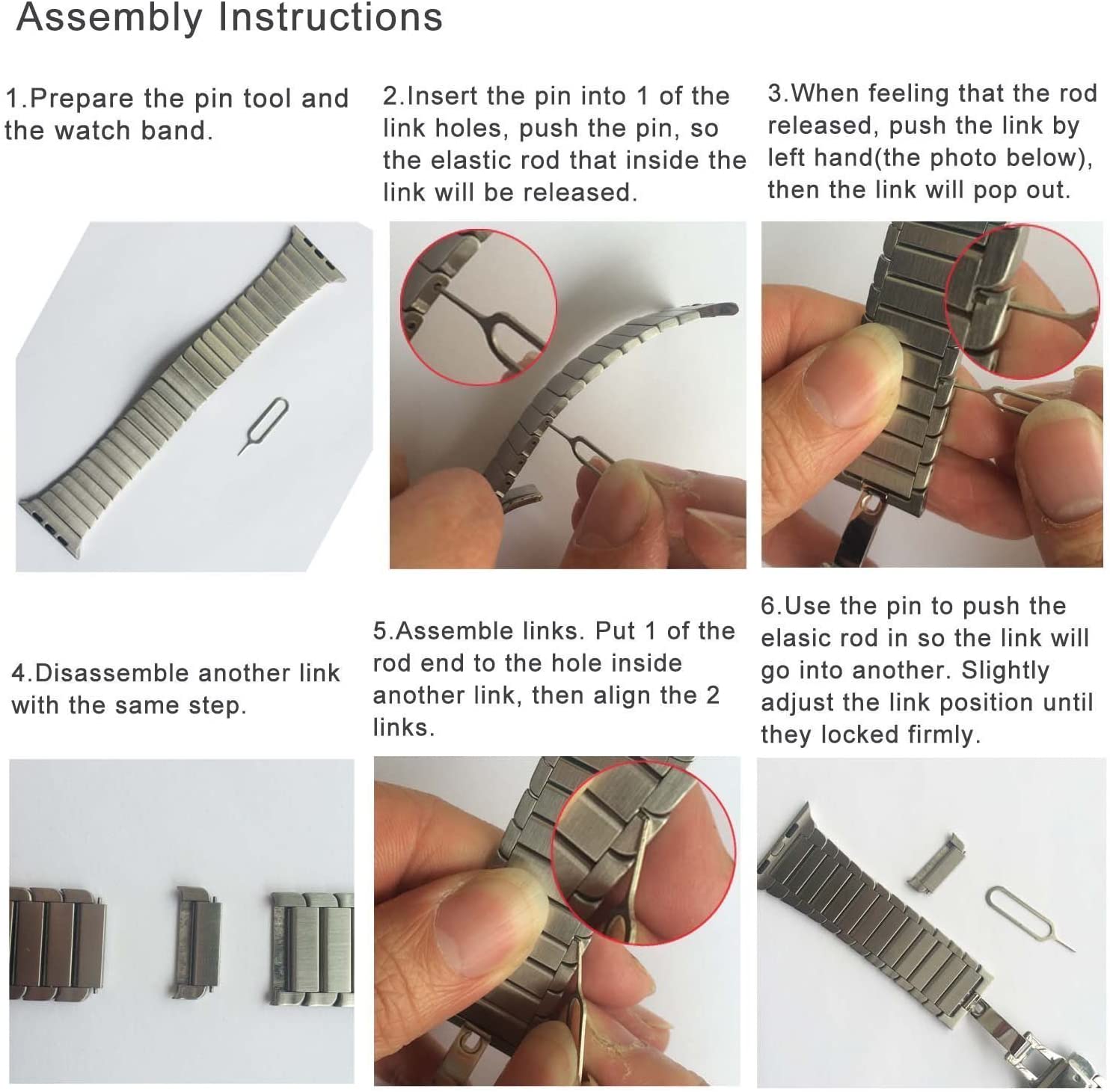 Assembly Instructions

1.Prepare the pin tool and the watch band.

2.Insert the pin into 1 of the link holes, push the pin, so the elastic rod that inside the link will be released.

3.When feeling that the rod released, push the link by left hand(the photo below), then the link will pop out.

4.Disassemble another link with the same step.

5.Assemble links. Put 1 of the rod end to the hole inside another link, then align the 2 links.

6.Use the pin to push the elasic rod in so the link will go into another. Slightly adjust the link position until they locked firmly.